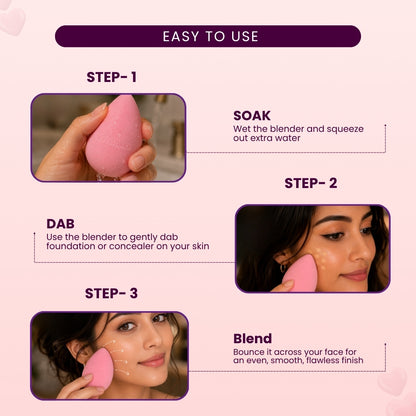 EASY TO USE

STEP- 1

SOAK
Wet the blender and squeeze out extra water

STEP- 2

DAB
Use the blender to gently dab foundation or concealer on your skin

STEP- 3

Blend
Bounce it across your face for an even, smooth, flawless finish