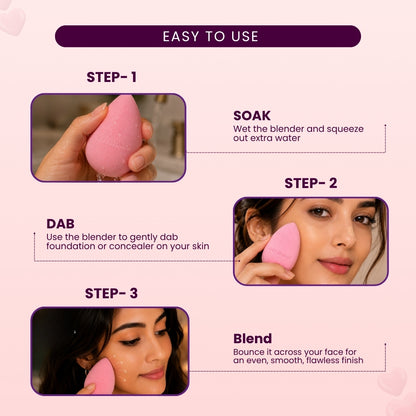 EASY TO USE

STEP- 1

SOAK
Wet the blender and squeeze out extra water

STEP- 2

DAB
Use the blender to gently dab foundation or concealer on your skin

STEP- 3

Blend
Bounce it across your face for an even, smooth, flawless finish